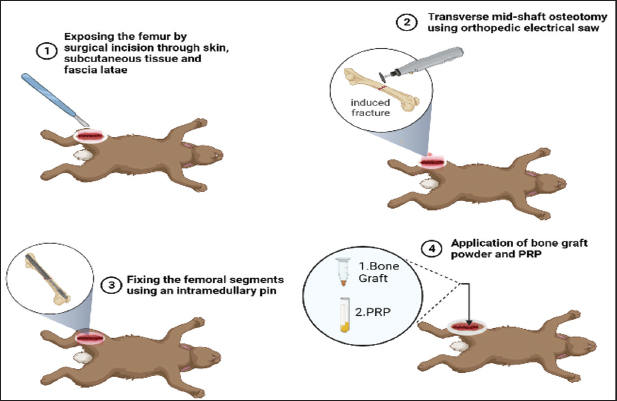 1 Exposing the femur by surgical incision through skin, subcutaneous tissue and fascia latae

2 Transverse mid-shaft osteotomy using orthopedic electrical saw

induced fracture

3 Fixing the femoral segments using an intramedullary pin

4 Application of bone graft powder and PRP

1.Bone Graft

2.PRP